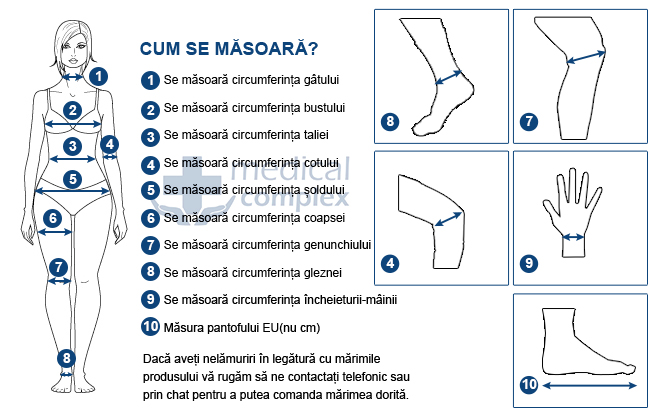 1
2
3
4
5
6
7
8

CUM SE MĂSOARĂ?

1 Se măsoară circumferința gâtului

2 Se măsoară circumferința bustului

3 Se măsoară circumferința taliei

4 Se măsoară circumferința cotului

5 Se măsoară circumferința șoldului

6 Se măsoară circumferința coapsei

7 Se măsoară circumferința genunchiului

8 Se măsoară circumferința gleznei

9 Se măsoară circumferința încheieturii-mâinii

10 Măsura pantofului EU(nu cm)

Dacă aveți nelămuriri în legătură cu mărimile produsului vă rugăm să ne contactați telefonic sau prin chat pentru a putea comanda mărimea dorită.

medical complex

8
7
4
9
10